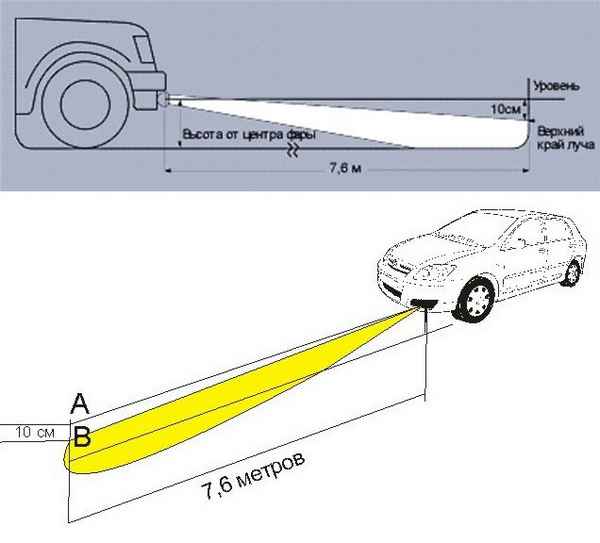 Уровень
10см
Верхний край луча
Высота от центра фары
7,6 м

A
10 см
B
7,6 метров