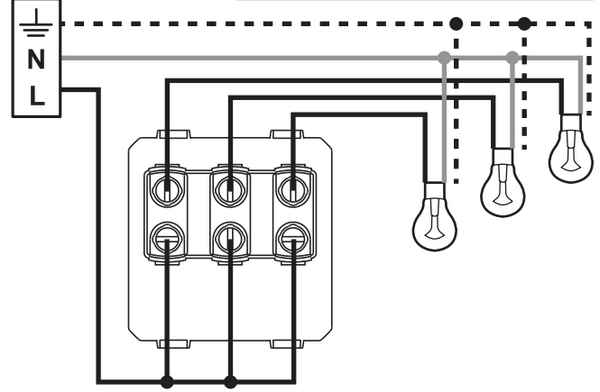 N
L