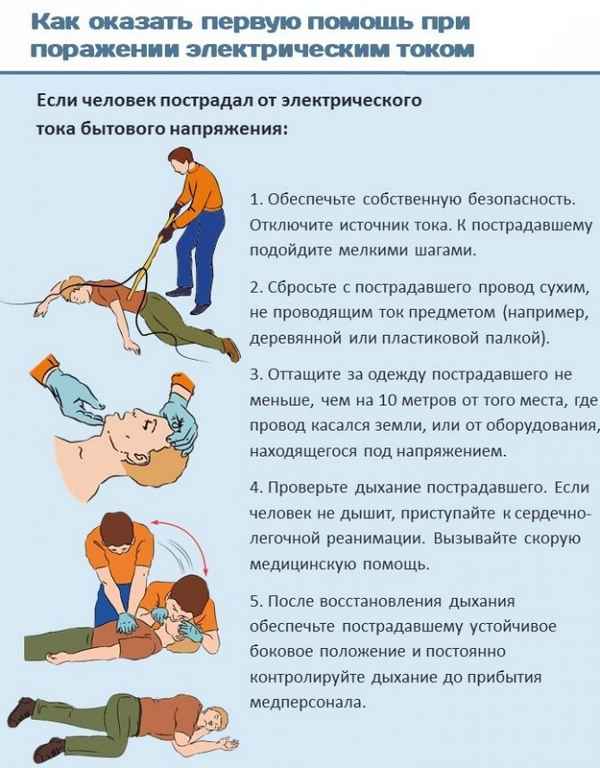 Как оказать первую помощь при поражении электрическим током

Если человек пострадал от электрического тока бытового напряжения:

1. Обеспечьте собственную безопасность. Отключите источник тока. К пострадавшему подойдите мелкими шагами.

2. Сбросьте с пострадавшего провод сухим, не проводящим ток предметом (например, деревянной или пластиковой палкой).

3. Оттащите за одежду пострадавшего не меньше, чем на 10 метров от того места, где провод касался земли, или от оборудования, находящегося под напряжением.

4. Проверьте дыхание пострадавшего. Если человек не дышит, приступайте к сердечно-легочной реанимации. Вызывайте скорую медицинскую помощь.

5. После восстановления дыхания обеспечьте пострадавшему устойчивое боковое положение и постоянно контролируйте дыхание до прибытия медперсонала.