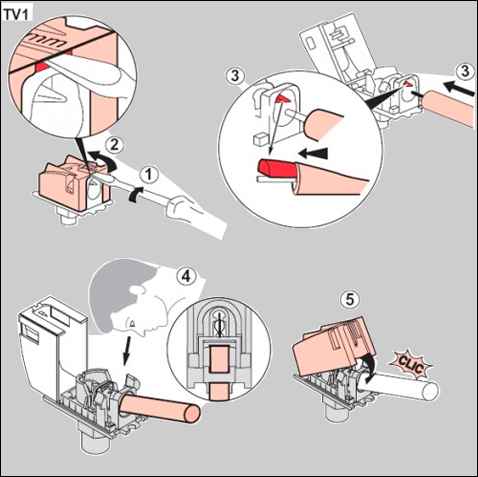 TV1

mm

2

1

3

3

4

5

CLIC