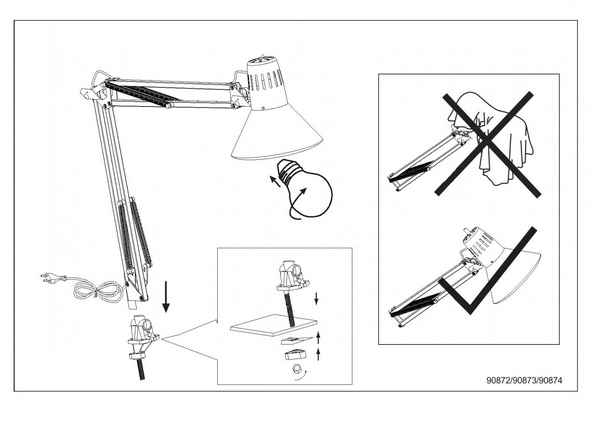 90872/90873/90874