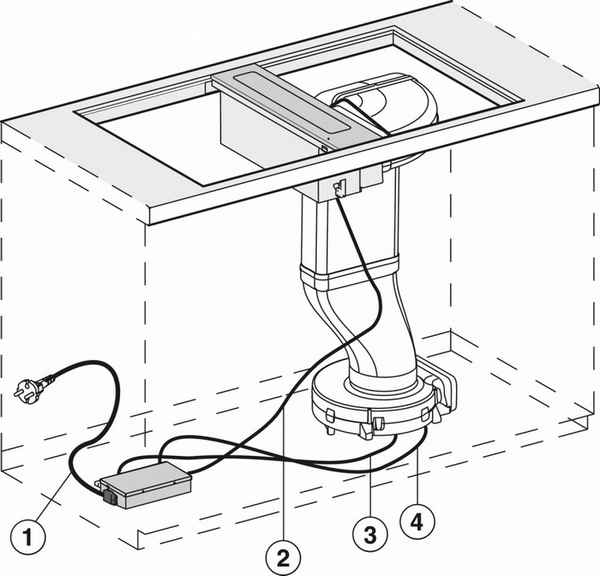 1
2
3
4