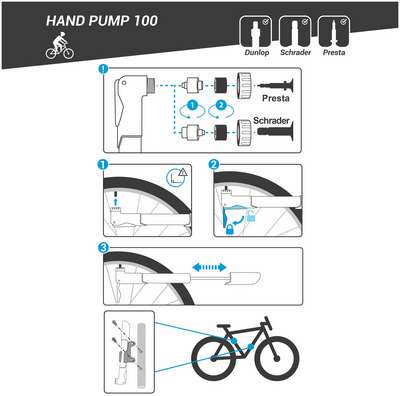 HAND PUMP 100

Dunlop Schrader Presta

1

1 2

Presta

Schrader

1

2

3