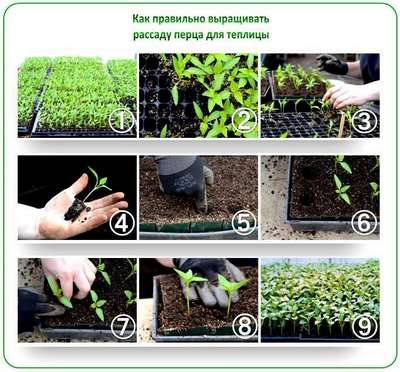 Как правильно выращивать рассаду перца для теплицы

1
2
3
4
5
6
7
8
9