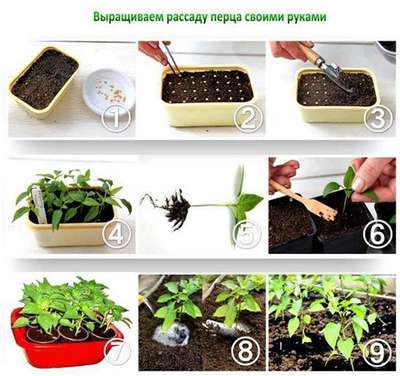 Выращиваем рассаду перца своими руками

1

2

3

4

5

6

7

8

9