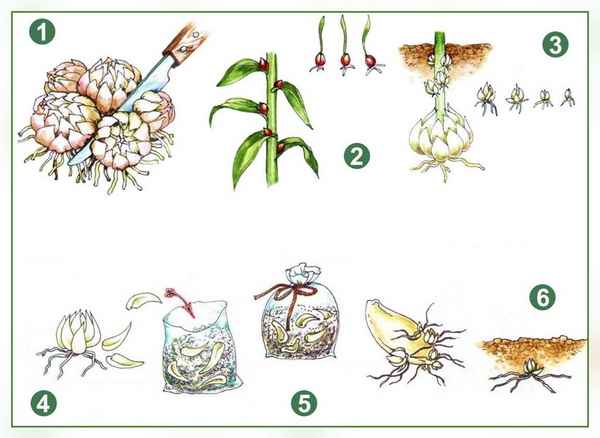 1
2
3
4
5
6