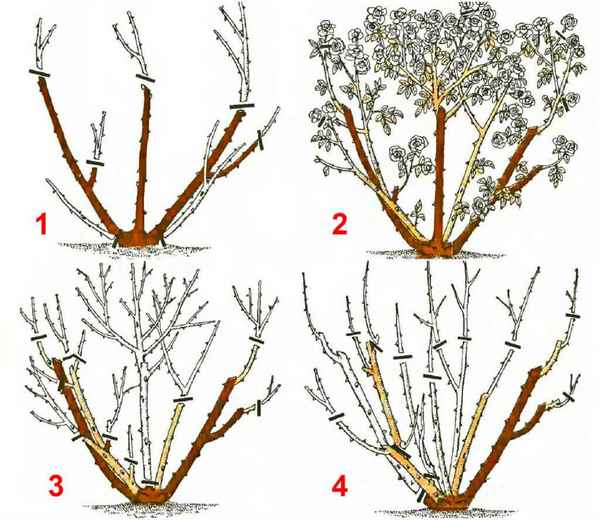 1
2
3
4