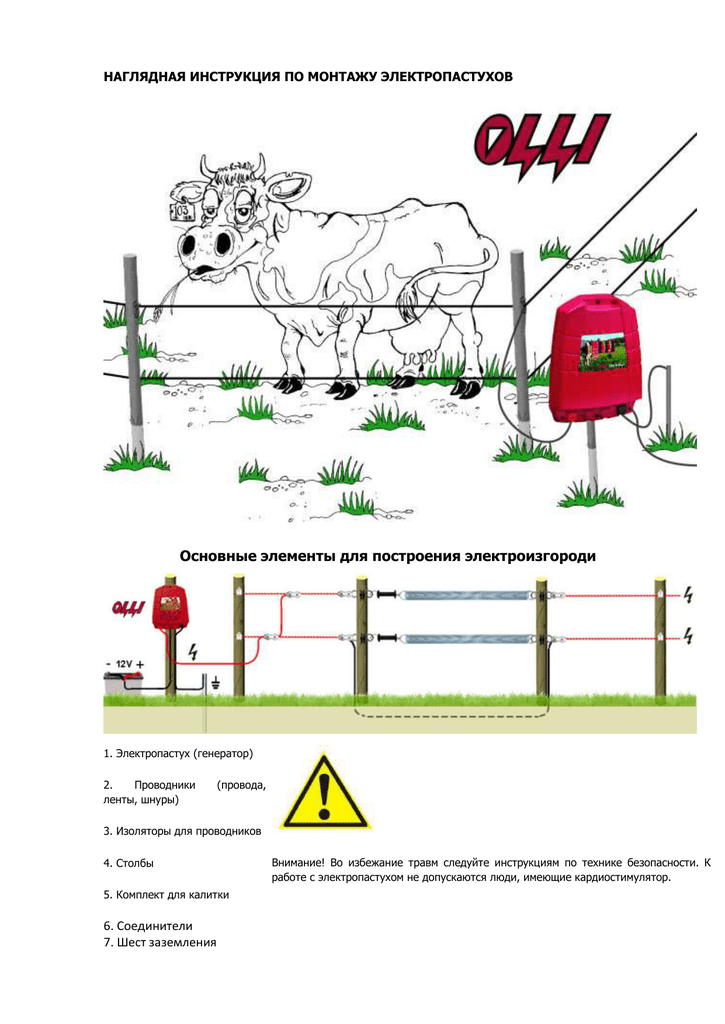 НАГЛЯДНАЯ ИНСТРУКЦИЯ ПО МОНТАЖУ ЭЛЕКТРОПАСТУХОВ

OLLI

103

Основные элементы для построения электроизгороди

OLLI

- 12V +

1. Электропастух (генератор)

2. Проводники (провода, ленты, шнуры)

3. Изоляторы для проводников

4. Столбы

5. Комплект для калитки

6. Соединители

7. Шест заземления

Внимание! Во избежание травм следуйте инструкциям по технике безопасности. К работе с электропастухом не допускаются люди, имеющие кардиостимулятор.