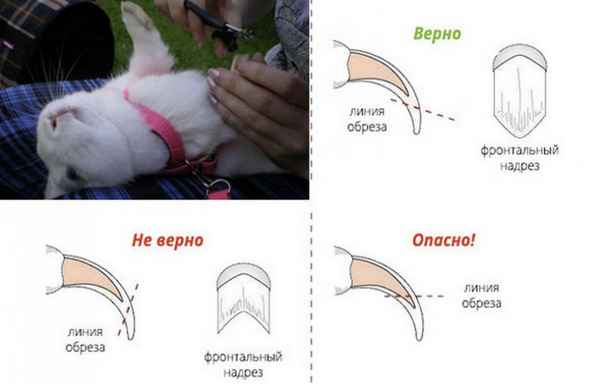 Верно

линия обреза

фронтальный надрез

Не верно

линия обреза

фронтальный надрез

Опасно!

линия обреза