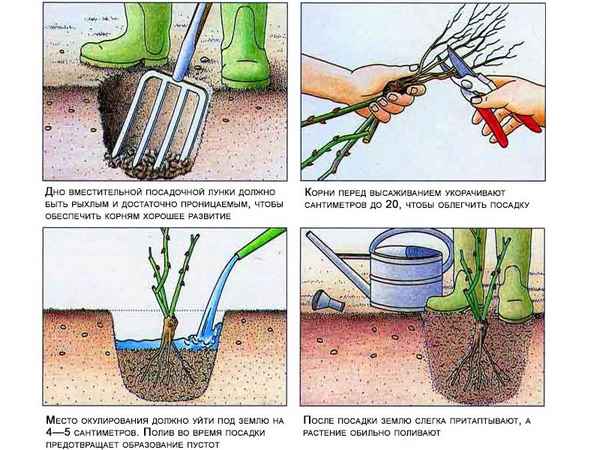 Дно вместительной посадочной лунки должно быть рыхлым и достаточно проницаемым, чтобы обеспечить корням хорошее развитие

Корни перед высаживанием укорачивают сантиметров до 20, чтобы облегчить посадку

Место окулирования должно уйти под землю на 4—5 сантиметров. Полив во время посадки предотвращает образование пустот

После посадки землю слегка притаптывают, а растение обильно поливают