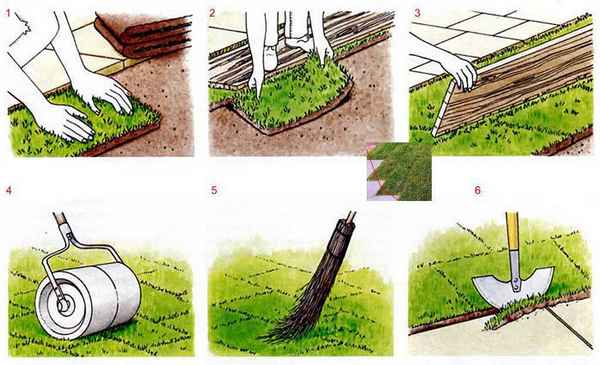 1

2

3

4

5

6