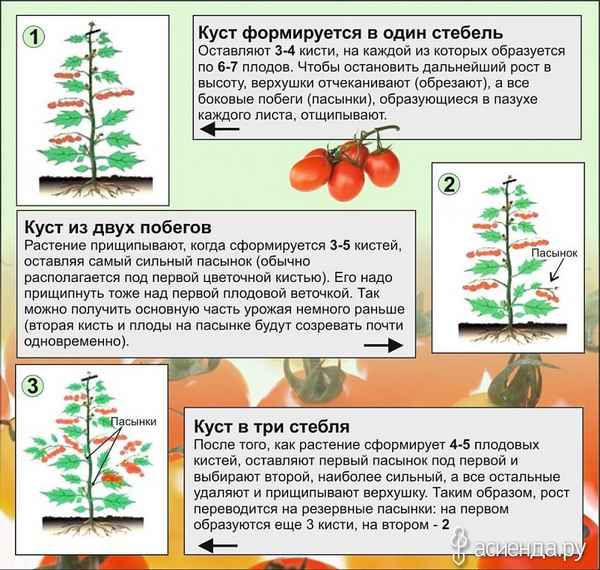 1

Куст формируется в один стебель
Оставляют 3-4 кисти, на каждой из которых образуется по 6-7 плодов. Чтобы остановить дальнейший рост в высоту, верхушки отчеканивают (обрезают), а все боковые побеги (пасынки), образующиеся в пазухе каждого листа, отщипывают.

2

Пасынок

Куст из двух побегов
Растение прищипывают, когда сформируется 3-5 кистей, оставляя самый сильный пасынок (обычно располагается под первой цветочной кистью). Его надо прищипнуть тоже над первой плодовой веточкой. Так можно получить основную часть урожая немного раньше (вторая кисть и плоды на пасынке будут созревать почти одновременно).

3

Пасынки

Куст в три стебля
После того, как растение сформирует 4-5 плодовых кистей, оставляют первый пасынок под первой и выбирают второй, наиболее сильный, а все остальные удаляют и прищипывают верхушку. Таким образом, рост переводится на резервные пасынки: на первом образуются еще 3 кисти, на втором - 2

асиенда.ру