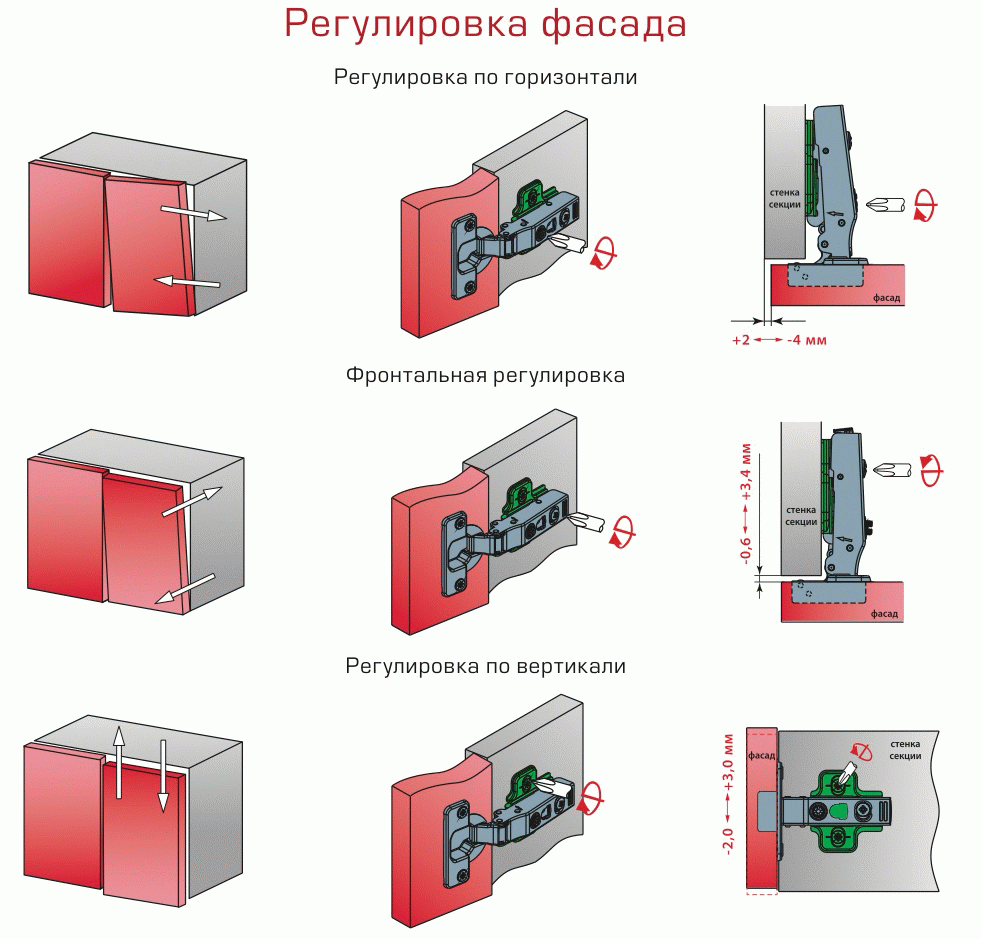 Регулировка фасада

Регулировка по горизонтали

стенка секции

фасад

+2 -4 мм

Фронтальная регулировка

-0,6 +3,4 мм

стенка секции

фасад

Регулировка по вертикали

-2,0 +3,0 мм

фасад

стенка секции