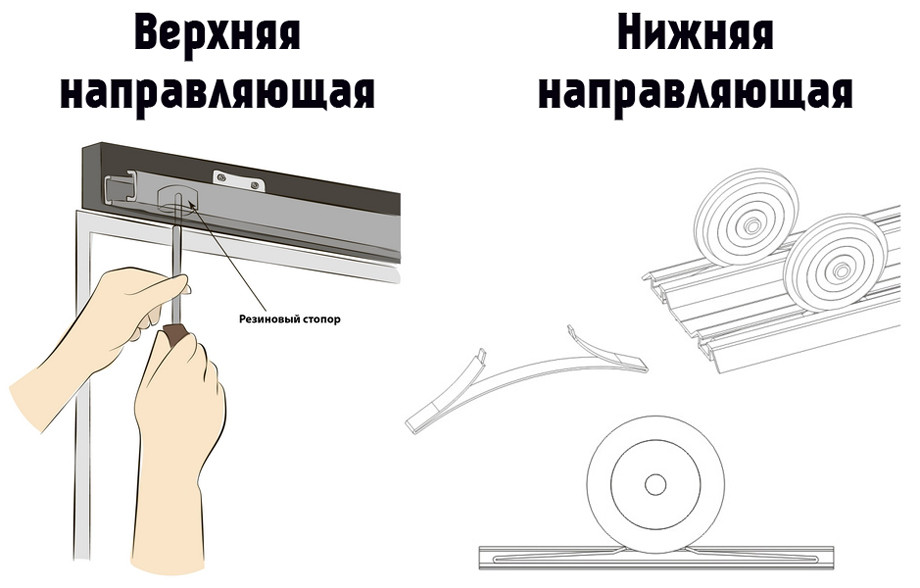 Верхняя направляющая

Резиновый стопор

Нижняя направляющая