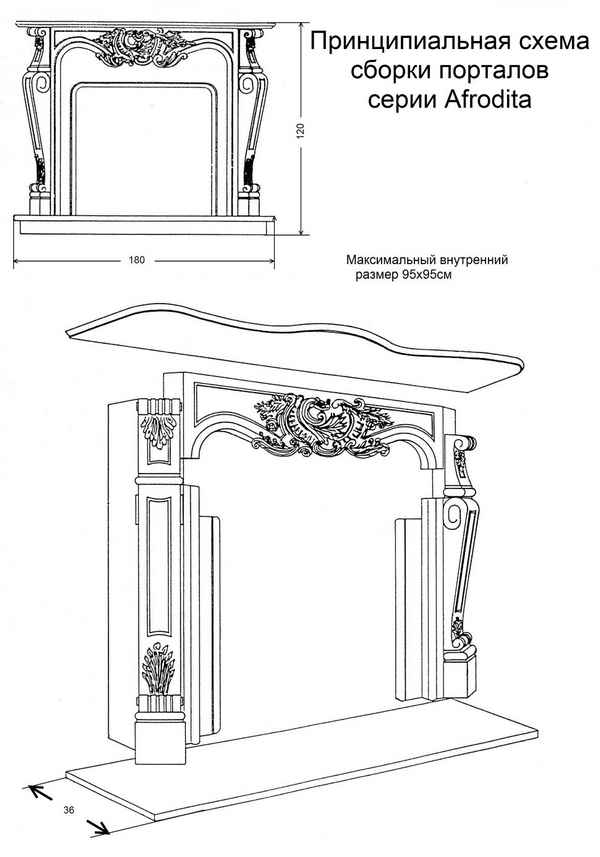 Принципиальная схема сборки порталов серии Afrodita

120

180

Максимальный внутренний размер 95х95см

36