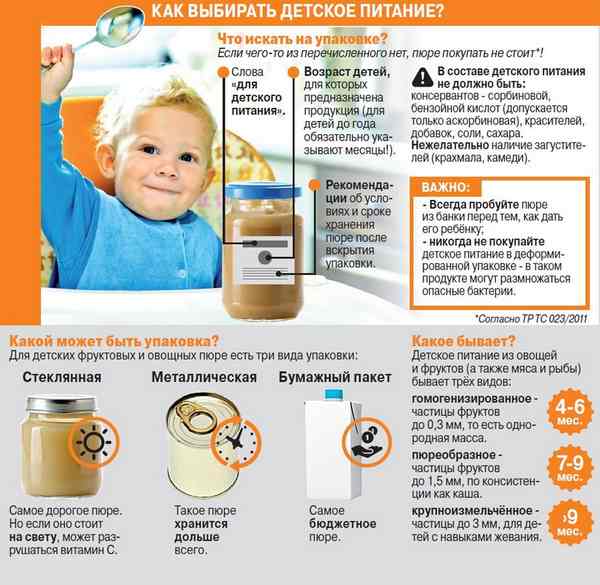 КАК ВЫБИРАТЬ ДЕТСКОЕ ПИТАНИЕ?

Что искать на упаковке?
Если чего-то из перечисленного нет, пюре покупать не стоит*!

Слова «для детского питания».

Возраст детей, для которых предназначена продукция (для детей до года обязательно указывают месяцы!).

Рекомендации об условиях и сроке хранения пюре после вскрытия упаковки.

В составе детского питания не должно быть: консервантов - сорбиновой, бензойной кислот (допускается только аскорбиновая), красителей, добавок, соли, сахара. Нежелательно наличие загустителей (крахмала, камеди).

ВАЖНО:
- Всегда пробуйте пюре из банки перед тем, как дать его ребёнку;
- никогда не покупайте детское питание в деформированной упаковке - в таком продукте могут размножаться опасные бактерии.

*Согласно ТР ТС 023/2011

Какой может быть упаковка?
Для детских фруктовых и овощных пюре есть три вида упаковки:

Стеклянная
Самое дорогое пюре. Но если оно стоит на свету, может разрушаться витамин С.

Металлическая
Такое пюре хранится дольше всего.

Бумажный пакет
Самое бюджетное пюре.

Какое бывает?
Детское питание из овощей и фруктов (а также мяса и рыбы) бывает трёх видов:

гомогенизированное - частицы фруктов до 0,3 мм, то есть однородная масса.
4-6 мес.

пюреобразное - частицы фруктов до 1,5 мм, по консистенции как каша.
7-9 мес.

крупноизмельчённое - частицы до 3 мм, для детей с навыками жевания.
›9 мес.