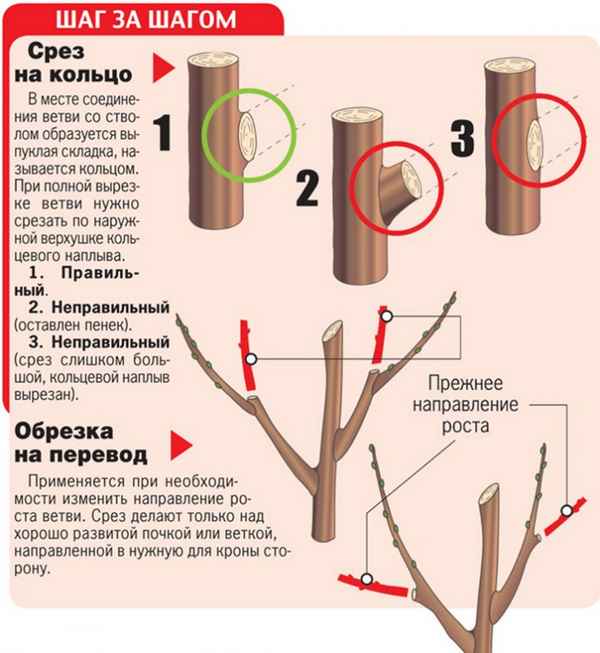 ШАГ ЗА ШАГОМ

Срез на кольцо

В месте соединения ветви со стволом образуется выпуклая складка, называется кольцом. При полной вырезке ветви нужно срезать по наружной верхушке кольцевого наплыва.

1. Правильный.
2. Неправильный (оставлен пенек).
3. Неправильный (срез слишком большой, кольцевой наплыв вырезан).

1

2

3

Обрезка на перевод

Применяется при необходимости изменить направление роста ветви. Срез делают только над хорошо развитой почкой или веткой, направленной в нужную для кроны сторону.

Прежнее направление роста