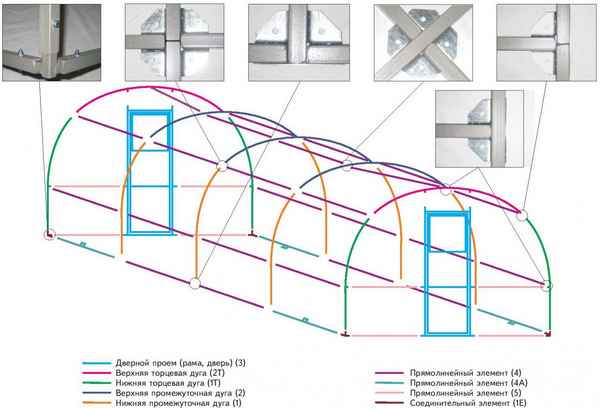 Дверной проем (рама, дверь) (3)
Верхняя торцевая дуга (2Т)
Нижняя торцевая дуга (1Т)
Верхняя промежуточная дуга (2)
Нижняя промежуточная дуга (1)

Прямолинейный элемент (4)
Прямолинейный элемент (4А)
Прямолинейный элемент (5)
Соединительный элемент (1Е)