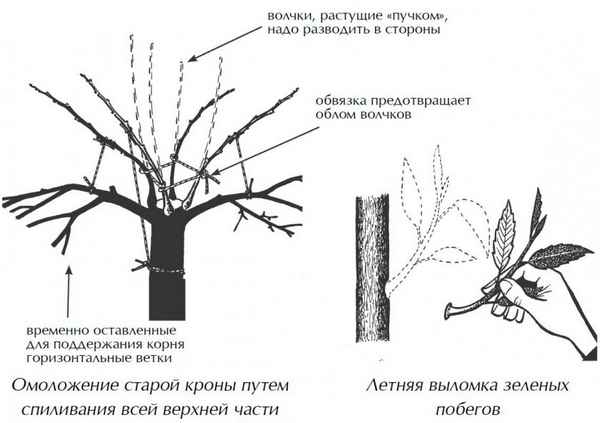 волчки, растущие «пучком», надо разводить в стороны

обвязка предотвращает облом волчков

временно оставленные для поддержания корня горизонтальные ветки

Омоложение старой кроны путем спиливания всей верхней части

Летняя выломка зеленых побегов