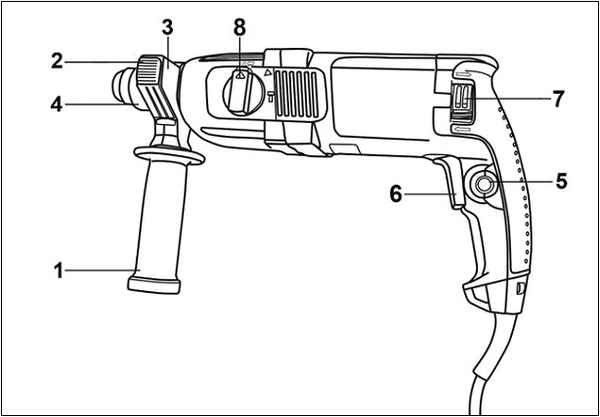 3
8
2
4
7
5
6
1