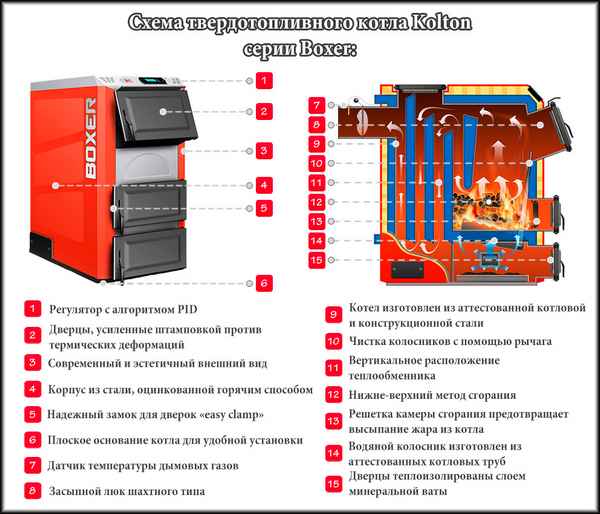 Схема твердотопливного котла Kolton серии Boxer:

BOXER

1
2
3
4
5
6

7
8
9
10
11
12
13
14
15

1 Регулятор с алгоритмом PID

2 Дверцы, усиленные штамповкой против термических деформаций

3 Современный и эстетичный внешний вид

4 Корпус из стали, оцинкованной горячим способом

5 Надежный замок для дверок «easy clamp»

6 Плоское основание котла для удобной установки

7 Датчик температуры дымовых газов

8 Засыпной люк шахтного типа

9 Котел изготовлен из аттестованной котловой и конструкционной стали

10 Чистка колосников с помощью рычага

11 Вертикальное расположение теплообменника

12 Нижне-верхний метод сгорания

13 Решетка камеры сгорания предотвращает высыпание жара из котла

14 Водяной колосник изготовлен из аттестованных котловых труб

15 Дверцы теплоизолированы слоем минеральной ваты