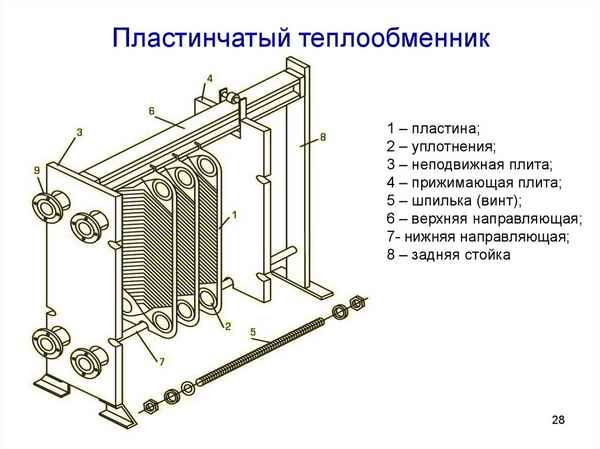 Пластинчатый теплообменник

4
6
3
8
9
1
2
5
7

1 – пластина;
2 – уплотнения;
3 – неподвижная плита;
4 – прижимающая плита;
5 – шпилька (винт);
6 – верхняя направляющая;
7- нижняя направляющая;
8 – задняя стойка

28