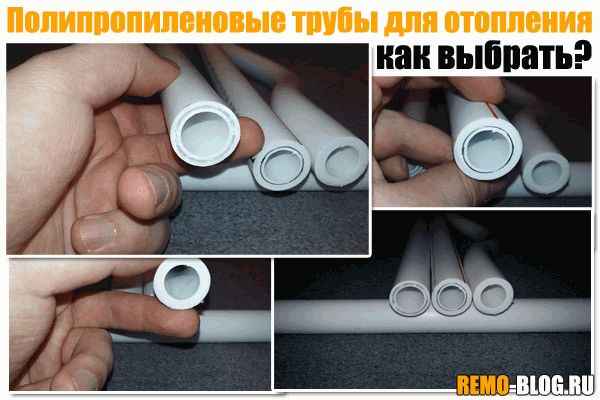 Полипропиленовые трубы для отопления
как выбрать?

REMO-BLOG.RU