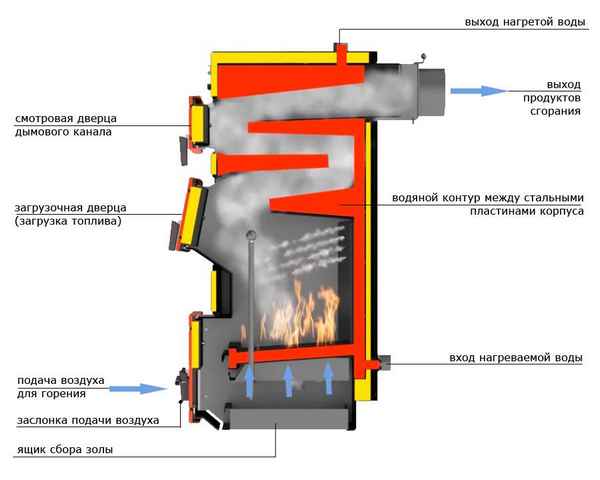 выход нагретой воды

выход продуктов сгорания

смотровая дверца дымового канала

загрузочная дверца (загрузка топлива)

водяной контур между стальными пластинами корпуса

вход нагреваемой воды

подача воздуха для горения

заслонка подачи воздуха

ящик сбора золы