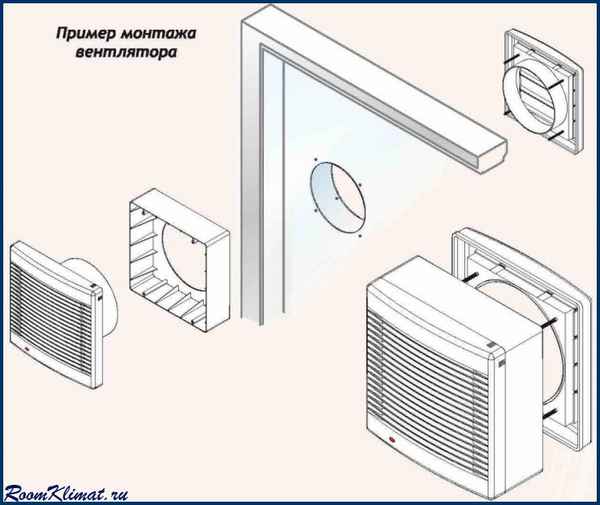 Пример монтажа вентлятора

RoomKlimat.ru