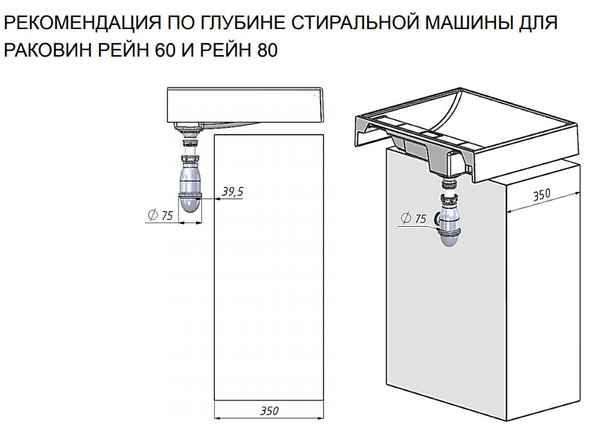 РЕКОМЕНДАЦИЯ ПО ГЛУБИНЕ СТИРАЛЬНОЙ МАШИНЫ ДЛЯ РАКОВИН РЕЙН 60 И РЕЙН 80

39,5

$\varnothing$ 75

350

350

$\varnothing$ 75