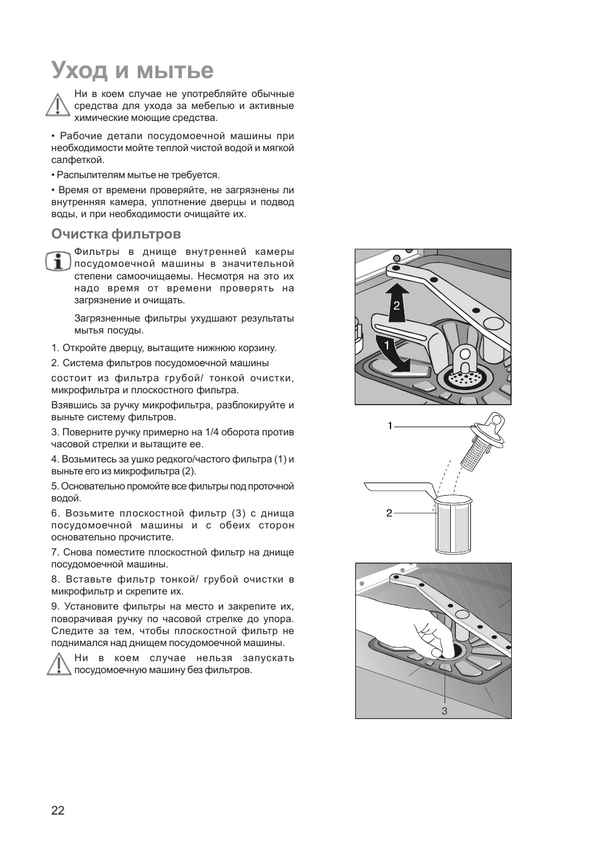 Уход и мытье

Ни в коем случае не употребляйте обычные средства для ухода за мебелью и активные химические моющие средства.

• Рабочие детали посудомоечной машины при необходимости мойте теплой чистой водой и мягкой салфеткой.

• Распылителям мытье не требуется.

• Время от времени проверяйте, не загрязнены ли внутренняя камера, уплотнение дверцы и подвод воды, и при необходимости очищайте их.

Очистка фильтров

Фильтры в днище внутренней камеры посудомоечной машины в значительной степени самоочищаемы. Несмотря на это их надо время от времени проверять на загрязнение и очищать.

Загрязненные фильтры ухудшают результаты мытья посуды.

1. Откройте дверцу, вытащите нижнюю корзину.

2. Система фильтров посудомоечной машины состоит из фильтра грубой/ тонкой очистки, микрофильтра и плоскостного фильтра.

Взявшись за ручку микрофильтра, разблокируйте и выньте систему фильтров.

3. Поверните ручку примерно на 1/4 оборота против часовой стрелки и вытащите ее.

4. Возьмитесь за ушко редкого/частого фильтра (1) и выньте его из микрофильтра (2).

5. Основательно промойте все фильтры под проточной водой.

6. Возьмите плоскостной фильтр (3) с днища посудомоечной машины и с обеих сторон основательно прочистите.

7. Снова поместите плоскостной фильтр на днище посудомоечной машины.

8. Вставьте фильтр тонкой/ грубой очистки в микрофильтр и скрепите их.

9. Установите фильтры на место и закрепите их, поворачивая ручку по часовой стрелке до упора. Следите за тем, чтобы плоскостной фильтр не поднимался над днищем посудомоечной машины.

Ни в коем случае нельзя запускать посудомоечную машину без фильтров.

2
1
1
2
3

22