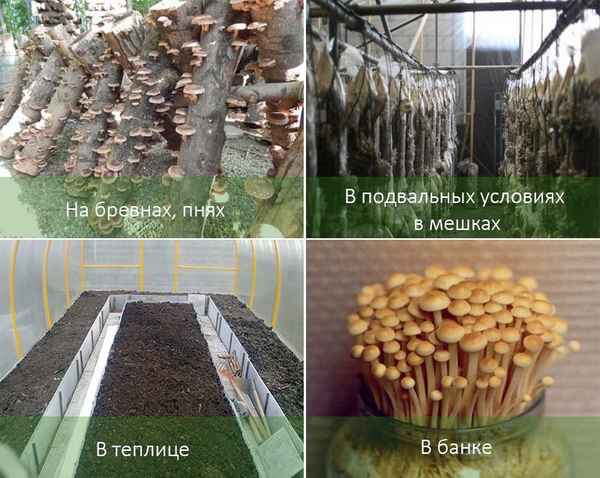 На бревнах, пнях

В подвальных условиях в мешках

В теплице

В банке