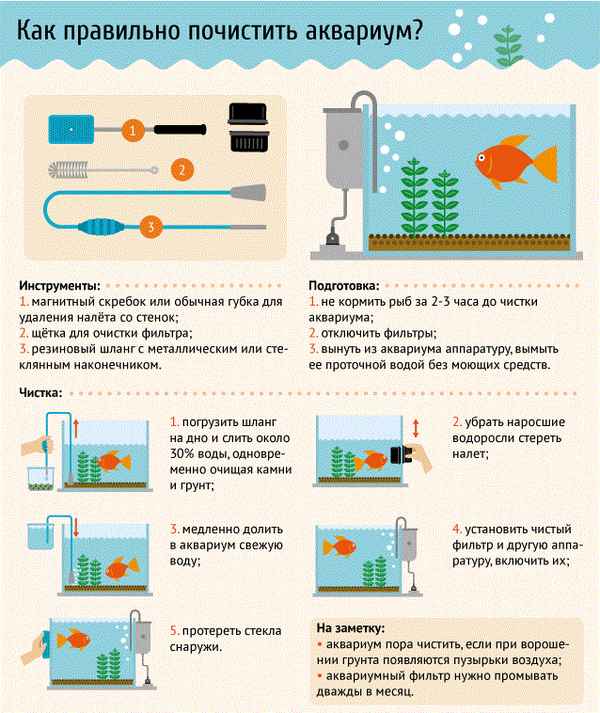 Как правильно почистить аквариум?

1

2

3

Инструменты:
1. магнитный скребок или обычная губка для удаления налёта со стенок;
2. щётка для очистки фильтра;
3. резиновый шланг с металлическим или стеклянным наконечником.

Подготовка:
1. не кормить рыб за 2-3 часа до чистки аквариума;
2. отключить фильтры;
3. вынуть из аквариума аппаратуру, вымыть ее проточной водой без моющих средств.

Чистка:

1. погрузить шланг на дно и слить около 30% воды, одновременно очищая камни и грунт;

2. убрать наросшие водоросли стереть налет;

3. медленно долить в аквариум свежую воду;

4. установить чистый фильтр и другую аппаратуру, включить их;

5. протереть стекла снаружи.

На заметку:
• аквариум пора чистить, если при ворошении грунта появляются пузырьки воздуха;
• аквариумный фильтр нужно промывать дважды в месяц.