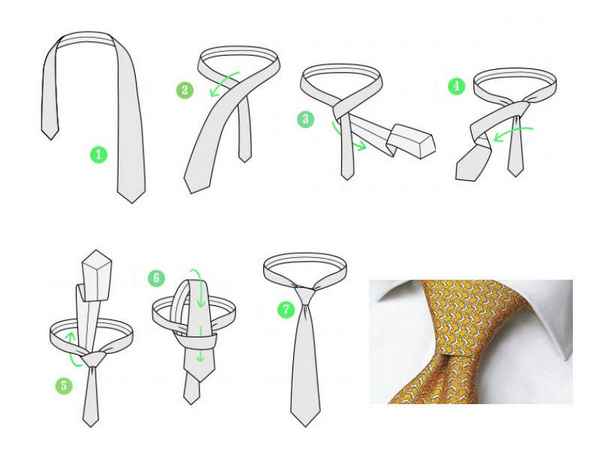 1
2
3
4
5
6
7