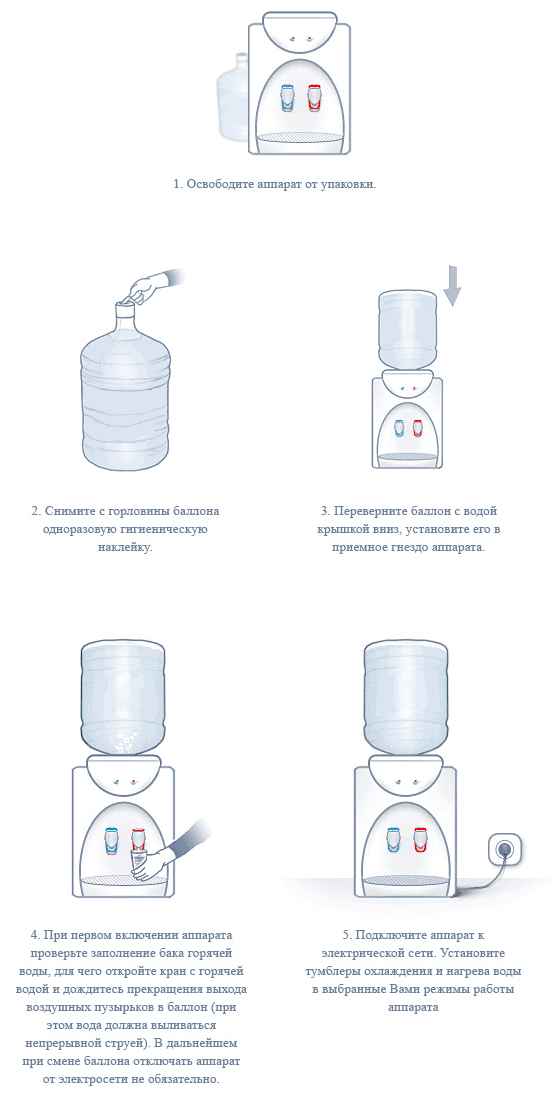 1. Освободите аппарат от упаковки.

2. Снимите с горловины баллона одноразовую гигиеническую наклейку.

3. Переверните баллон с водой крышкой вниз, установите его в приемное гнездо аппарата.

4. При первом включении аппарата проверьте заполнение бака горячей воды, для чего откройте кран с горячей водой и дождитесь прекращения выхода воздушных пузырьков в баллон (при этом вода должна выливаться непрерывной струей). В дальнейшем при смене баллона отключать аппарат от электросети не обязательно.

5. Подключите аппарат к электрической сети. Установите тумблеры охлаждения и нагрева воды в выбранные Вами режимы работы аппарата